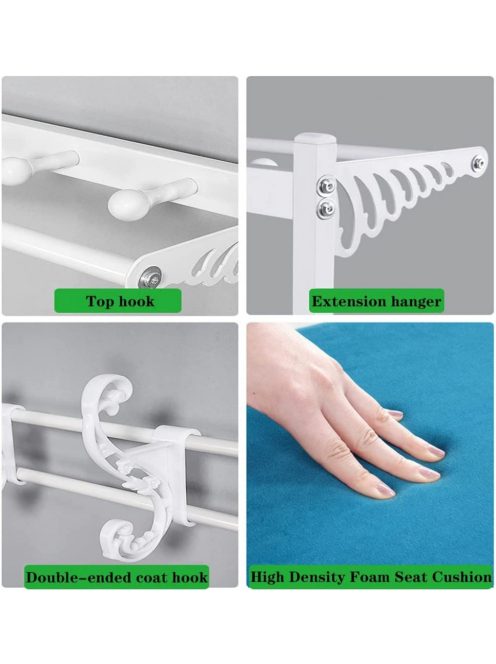 Top hook

Extension hanger

Double-ended coat hook

High Density Foam Seat Cushion